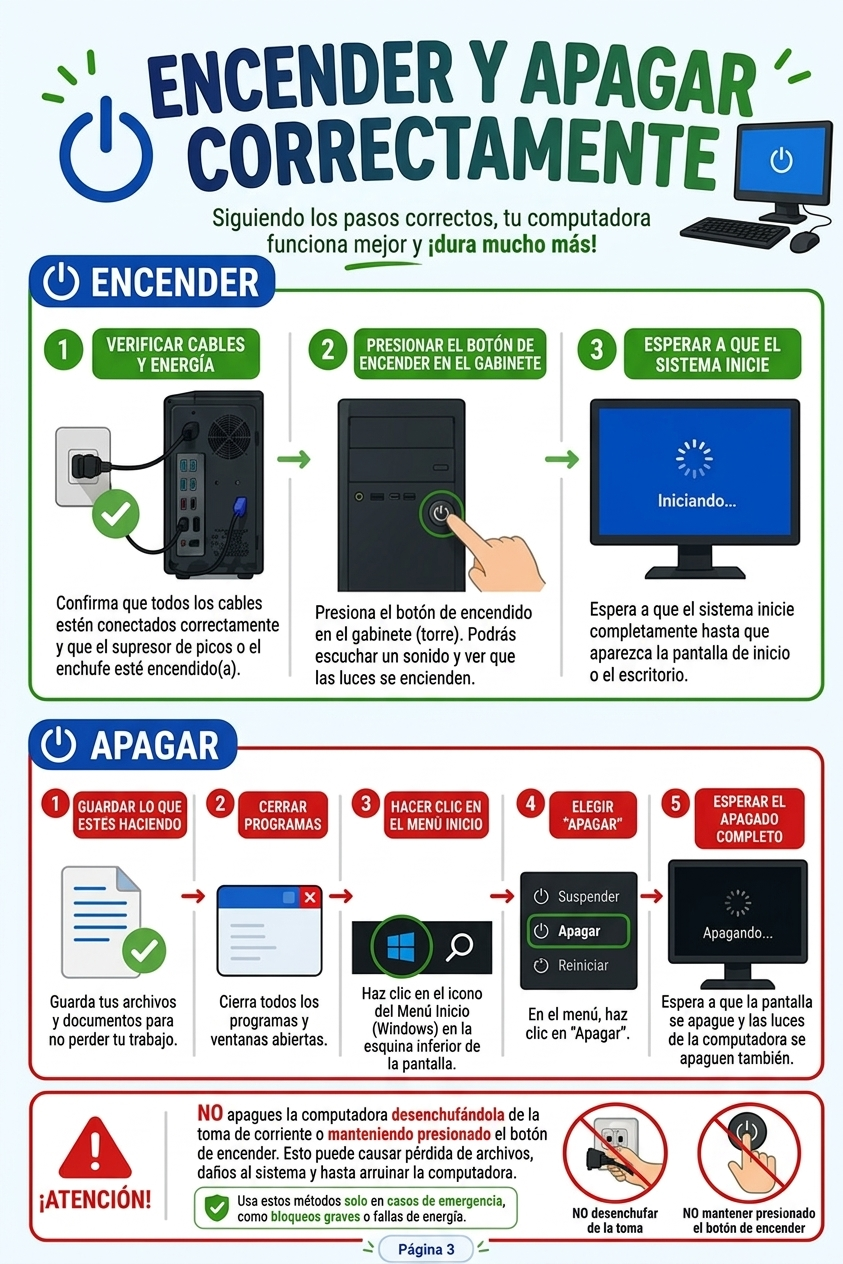 ENCENDER Y APAGAR CORRECTAMENTE

Siguiendo los pasos correctos, tu computadora funciona mejor y ¡dura mucho más!

ENCENDER

1 VERIFICAR CABLES Y ENERGÍA

Confirma que todos los cables estén conectados correctamente y que el supresor de picos o el enchufe esté encendido(a).

2 PRESIONAR EL BOTÓN DE ENCENDER EN EL GABINETE

Presiona el botón de encendido en el gabinete (torre). Podrás escuchar un sonido y ver que las luces se encienden.

3 ESPERAR A QUE EL SISTEMA INICIE

Iniciando...

Espera a que el sistema inicie completamente hasta que aparezca la pantalla de inicio o el escritorio.

APAGAR

1 GUARDAR LO QUE ESTÉS HACIENDO

Guarda tus archivos y documentos para no perder tu trabajo.

2 CERRAR PROGRAMAS

Cierra todos los programas y ventanas abiertas.

3 HACER CLIC EN EL MENÚ INICIO

Haz clic en el icono del Menú Inicio (Windows) en la esquina inferior de la pantalla.

4 ELEGIR "APAGAR"

Suspender
Apagar
Reiniciar

En el menú, haz clic en "Apagar".

5 ESPERAR EL APAGADO COMPLETO

Apagando...

Espera a que la pantalla se apague y las luces de la computadora se apaguen también.

¡ATENCIÓN!

NO apagues la computadora desenchufándola de la toma de corriente o manteniendo presionado el botón de encender. Esto puede causar pérdida de archivos, daños al sistema y hasta arruinar la computadora.

Usa estos métodos solo en casos de emergencia, como bloqueos graves o fallas de energía.

NO desenchufar de la toma

NO mantener presionado el botón de encender

Página 3